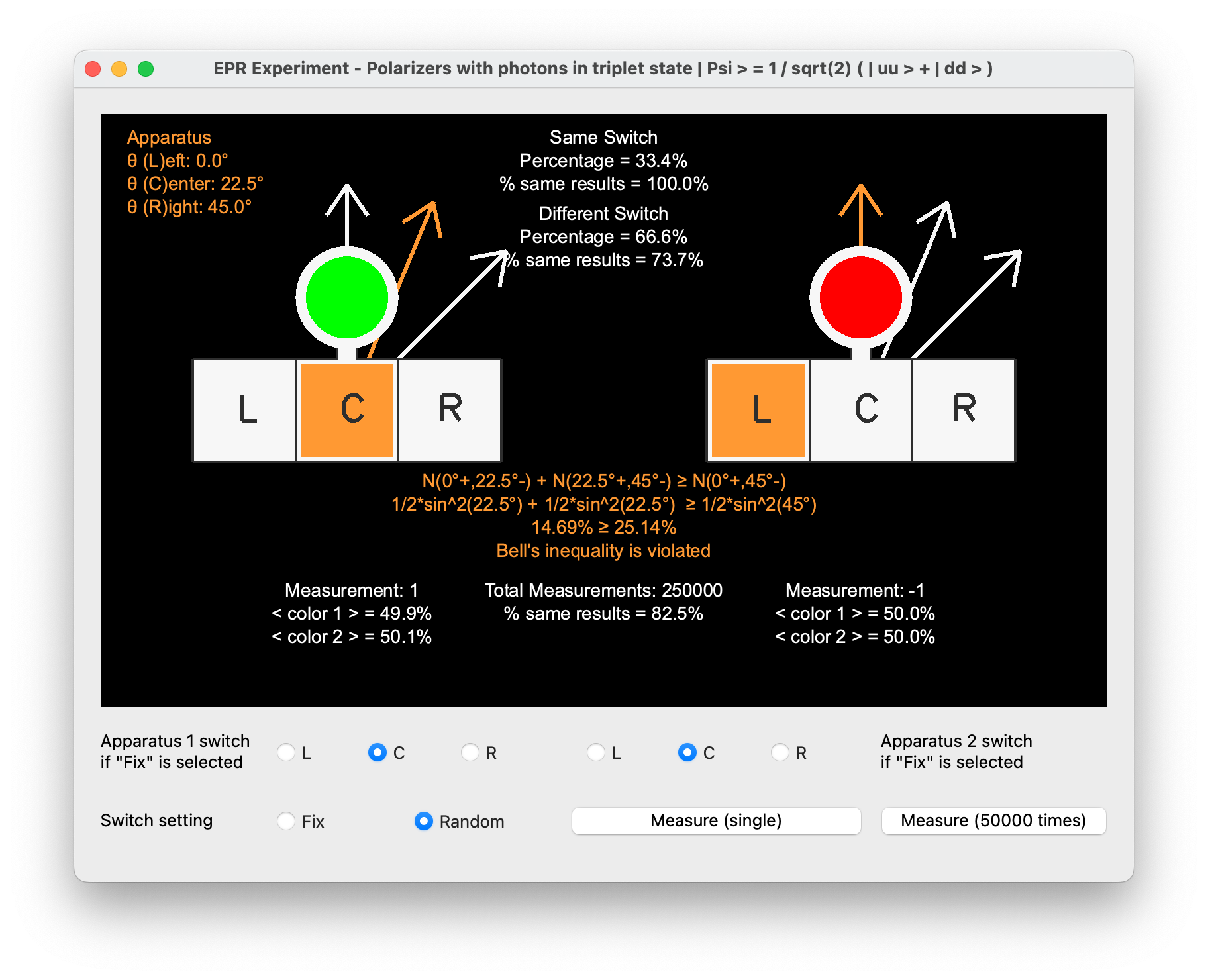 EPR Experiment - Polarizers with photons in triplet state | Psi > = 1 / sqrt(2) ( | uu > + | dd > )

Apparatus
θ (L)eft: 0.0°
θ (C)enter: 22.5°
θ (R)ight: 45.0°

Same Switch
Percentage = 33.4%
% same results = 100.0%

Different Switch
Percentage = 66.6%
% same results = 73.7%

L C R

L C R

N(0°+,22.5°-) + N(22.5°+,45°-) ≥ N(0°+,45°-)
1/2*sin^2(22.5°) + 1/2*sin^2(22.5°) ≥ 1/2*sin^2(45°)
14.69% ≥ 25.14%
Bell's inequality is violated

Measurement: 1
< color 1 > = 49.9%
< color 2 > = 50.1%

Total Measurements: 250000
% same results = 82.5%

Measurement: -1
< color 1 > = 50.0%
< color 2 > = 50.0%

Apparatus 1 switch
if "Fix" is selected

L C R L C R

Apparatus 2 switch
if "Fix" is selected

Switch setting Fix Random

Measure (single)

Measure (50000 times)